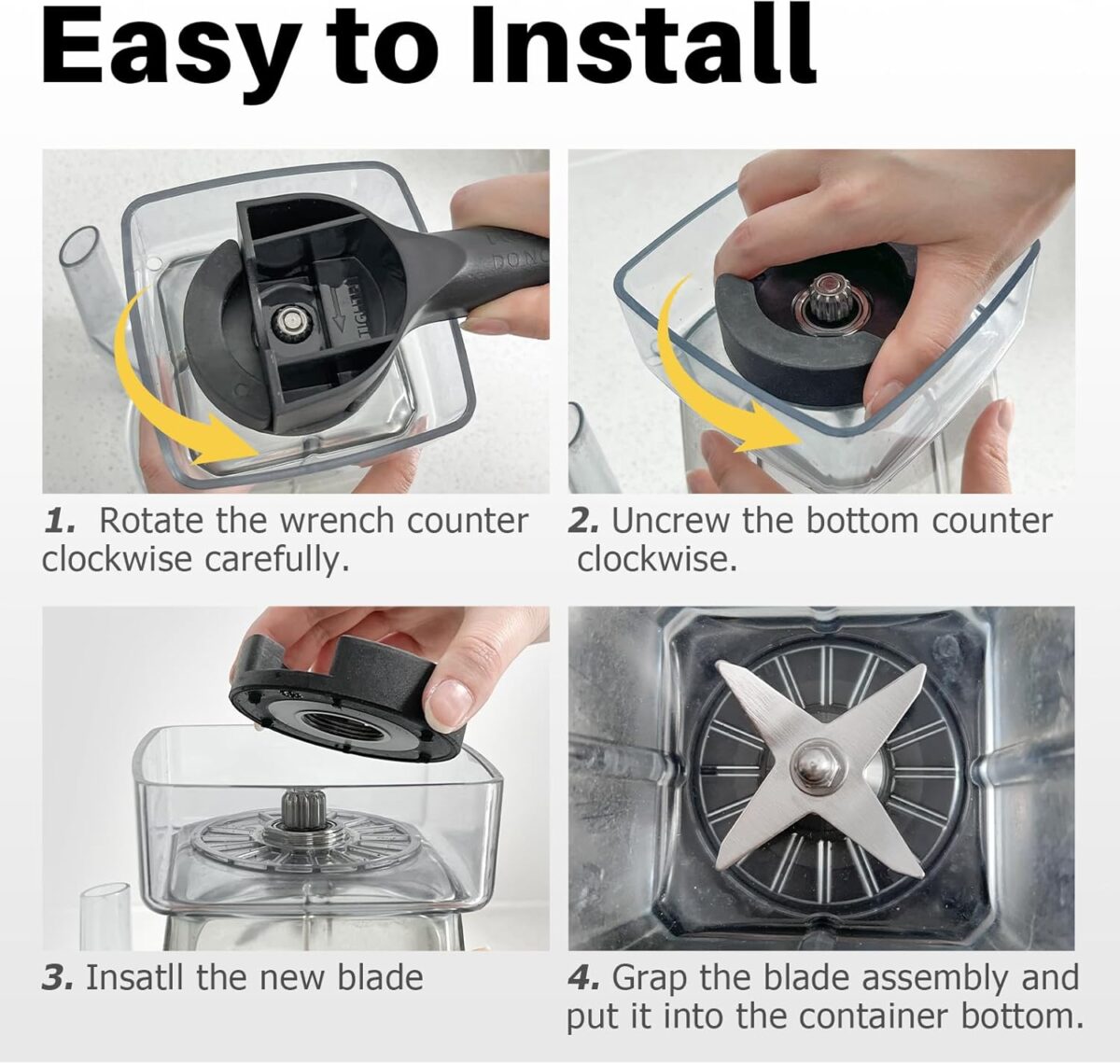 Easy to Install

TIGHTEN

1. Rotate the wrench counter clockwise carefully.

2. Uncrew the bottom counter clockwise.

3. Insatll the new blade

4. Grap the blade assembly and put it into the container bottom.